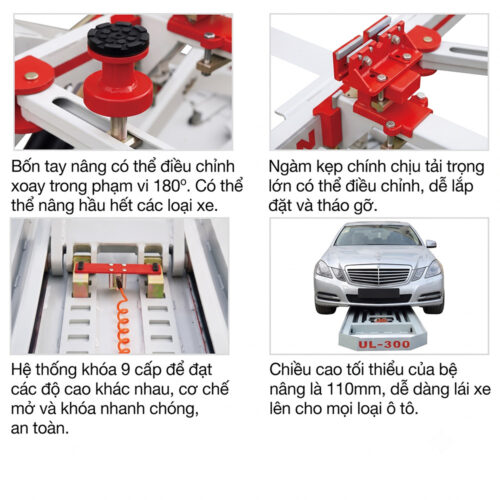 Bốn tay nâng có thể điều chỉnh xoay trong phạm vi 180º. Có thể thể nâng hầu hết các loại xe.

Ngàm kẹp chính chịu tải trọng lớn có thể điều chỉnh, dễ lắp đặt và tháo gỡ.

Hệ thống khóa 9 cấp để đạt các độ cao khác nhau, cơ chế mở và khóa nhanh chóng, an toàn.

UL-300

Chiều cao tối thiểu của bệ nâng là 110mm, dễ dàng lái xe lên cho mọi loại ô tô.