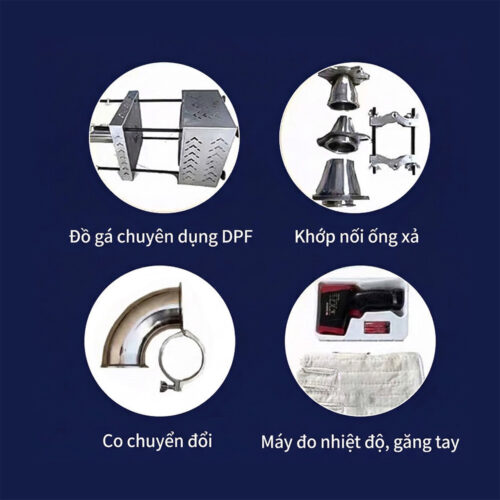 Đồ gá chuyên dụng DPF

Khớp nối ống xả

Co chuyển đổi

Máy đo nhiệt độ, găng tay