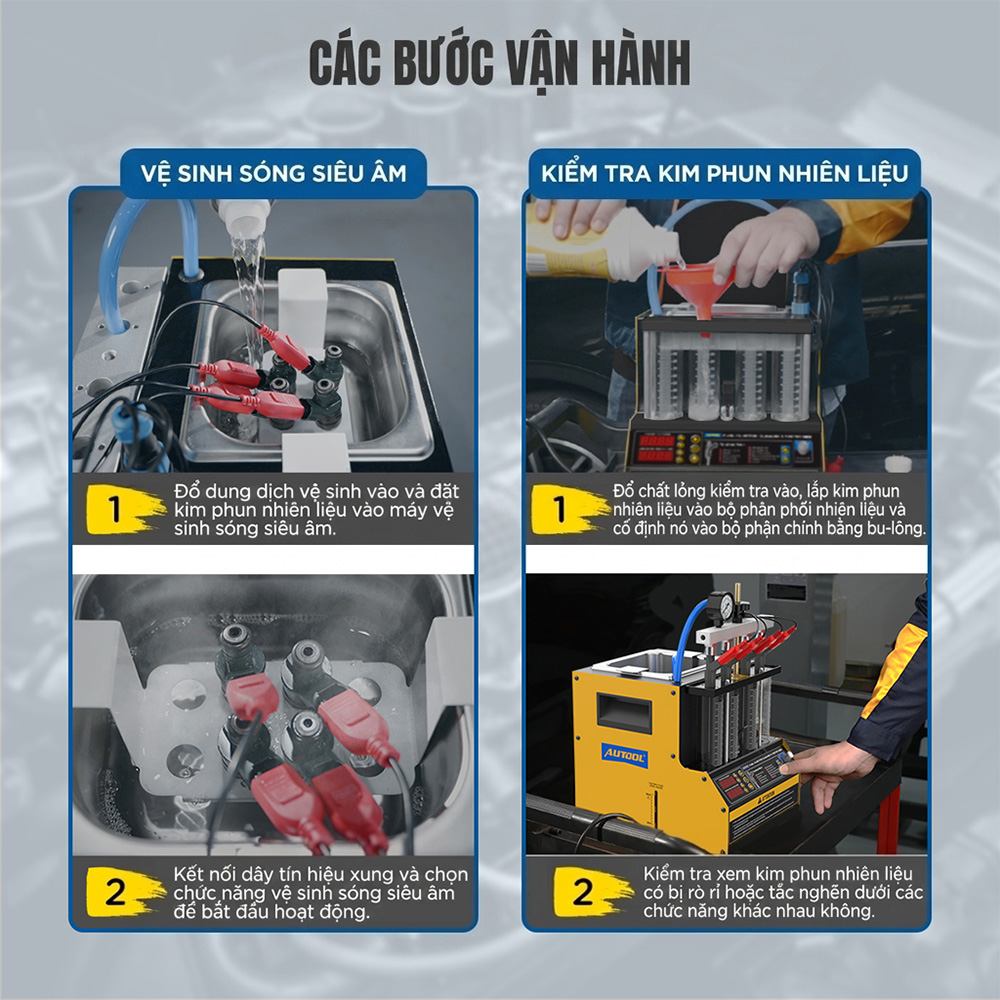 CÁC BƯỚC VẬN HÀNH

VỆ SINH SÓNG SIÊU ÂM

1
Đổ dung dịch vệ sinh vào và đặt kim phun nhiên liệu vào máy vệ sinh sóng siêu âm.

2
Kết nối dây tín hiệu xung và chọn chức năng vệ sinh sóng siêu âm để bắt đầu hoạt động.

KIỂM TRA KIM PHUN NHIÊN LIỆU

1
Đổ chất lỏng kiểm tra vào, lắp kim phun nhiên liệu vào bộ phân phối nhiên liệu và cố định nó vào bộ phận chính bằng bu-lông.

AUTOOL

2
Kiểm tra xem kim phun nhiên liệu có bị rò rỉ hoặc tắc nghẽn dưới các chức năng khác nhau không.