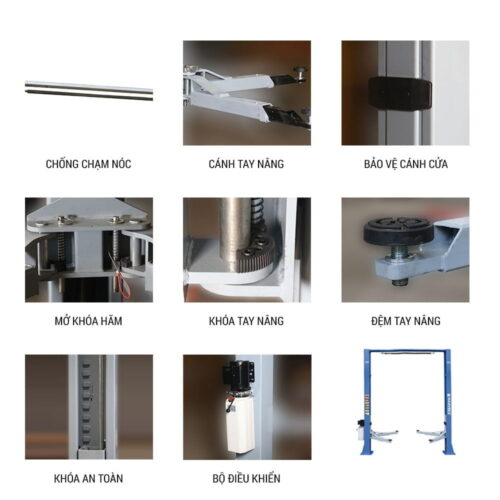 CHỐNG CHẠM NÓC

CÁNH TAY NÂNG

BẢO VỆ CÁNH CỬA

MỞ KHÓA HÃM

KHÓA TAY NÂNG

ĐỆM TAY NÂNG

KHÓA AN TOÀN

BỘ ĐIỀU KHIỂN